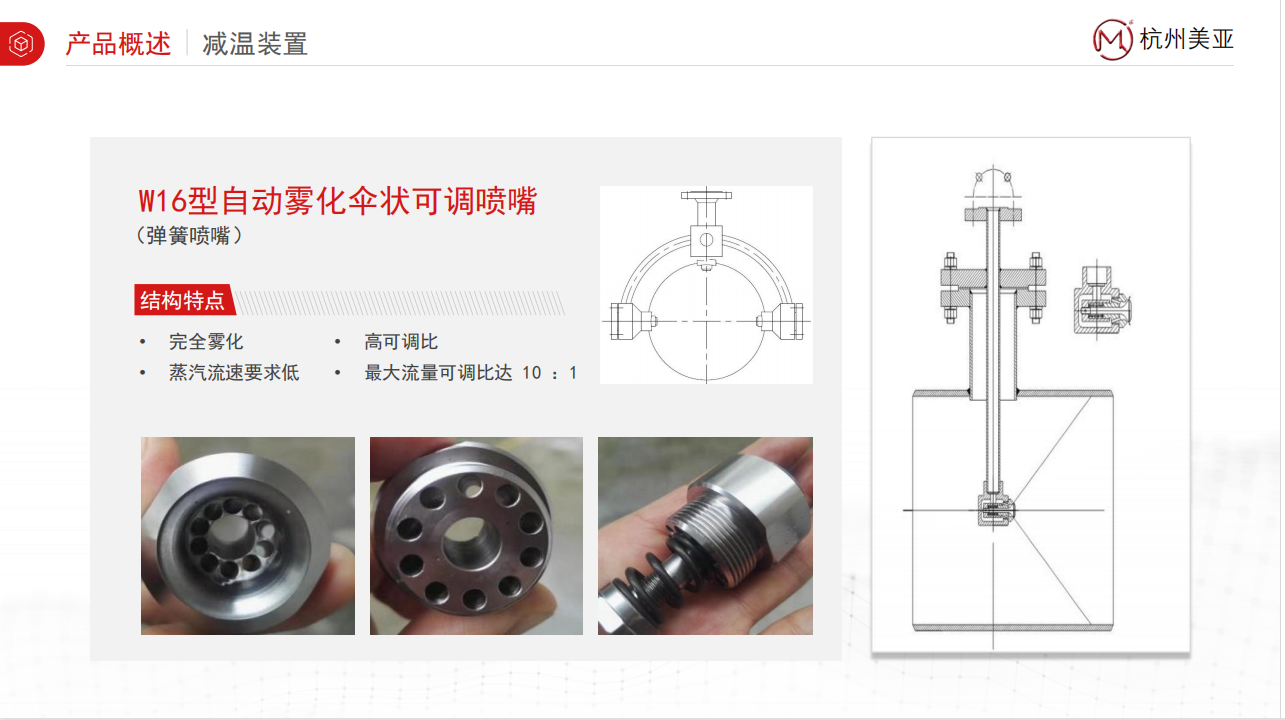 产品概述 | 减温装置

杭州美亚

W16型自动雾化伞状可调喷嘴
（弹簧喷嘴）

结构特点

• 完全雾化
• 蒸汽流速要求低
• 高可调比
• 最大流量可调比达 10 ：1